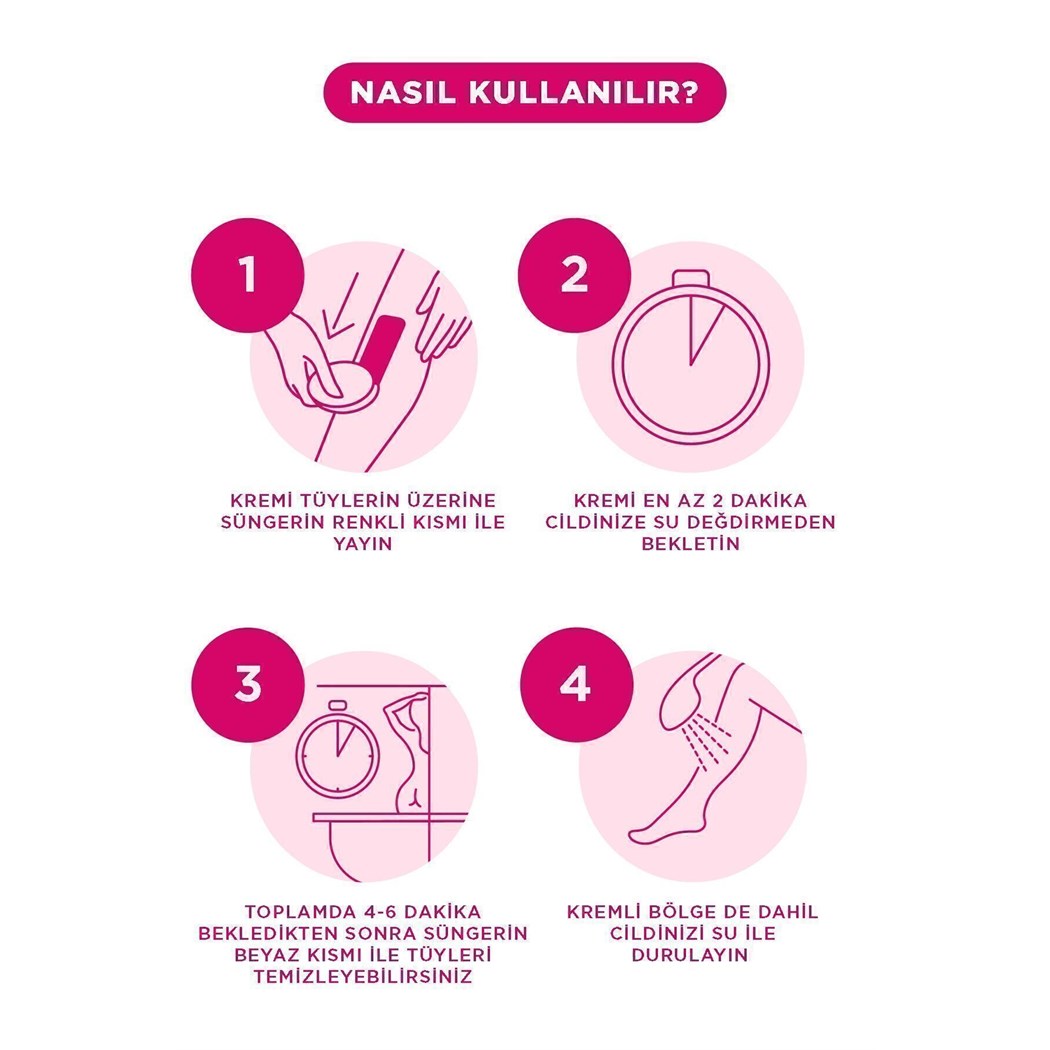 NASIL KULLANILIR?

1

KREMİ TÜYLERİN ÜZERİNE SÜNGERİN RENKLİ KISMI İLE YAYIN

2

KREMİ EN AZ 2 DAKİKA CİLDİNİZE SU DEĞDİRMEDEN BEKLETİN

3

TOPLAMDA 4-6 DAKİKA BEKLEDİKTEN SONRA SÜNGERİN BEYAZ KISMI İLE TÜYLERİ TEMİZLEYEBİLİRSİNİZ

4

KREMLİ BÖLGE DE DAHİL CİLDİNİZİ SU İLE DURULAYIN