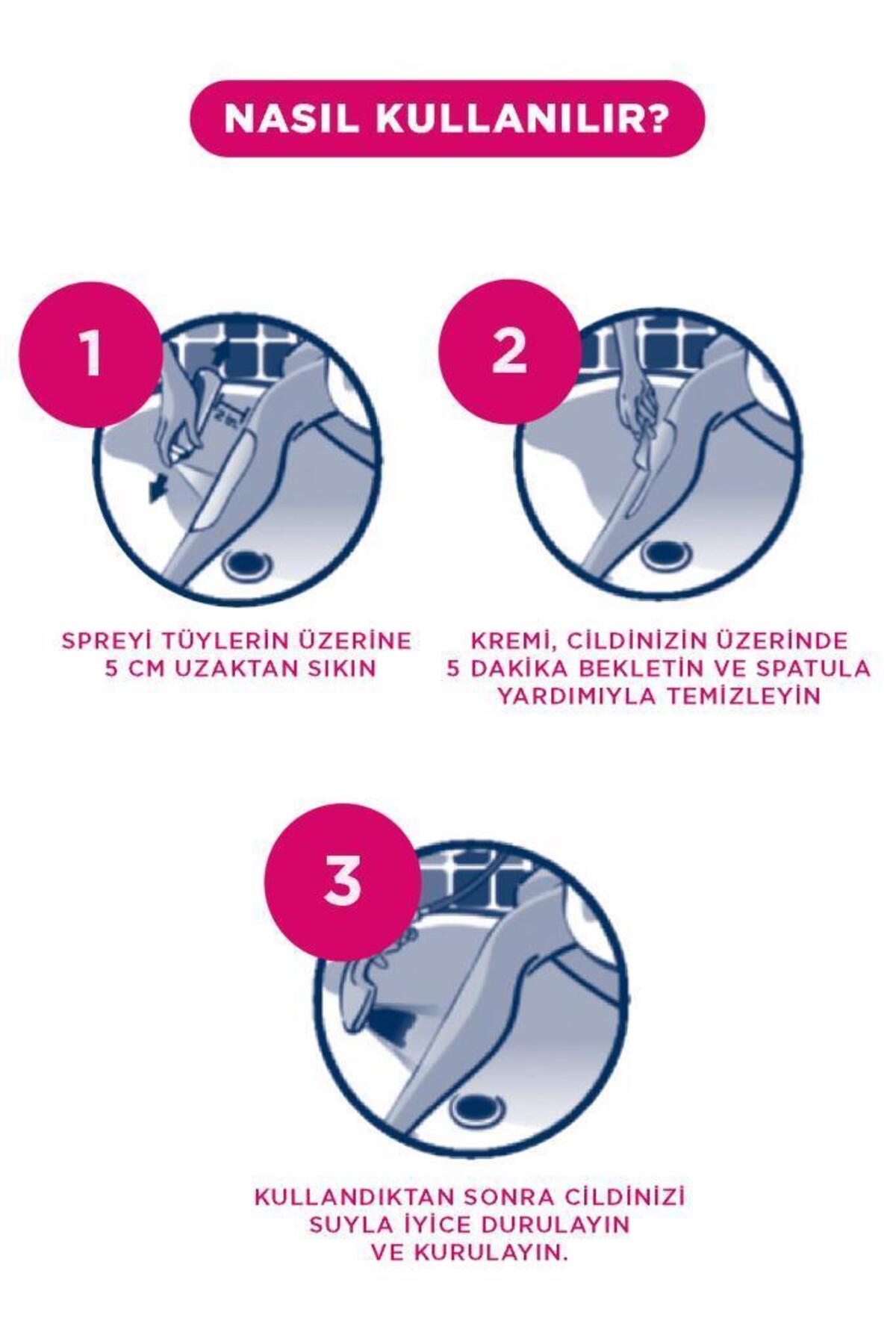 NASIL KULLANILIR?

1

SPREYİ TÜYLERİN ÜZERİNE 5 CM UZAKTAN SIKIN

2

KREMİ, CİLDİNİZİN ÜZERİNDE 5 DAKİKA BEKLETİN VE SPATULA YARDIMIYLA TEMİZLEYİN

3

KULLANDIKTAN SONRA CİLDİNİZİ SUYLA İYİCE DURULAYIN VE KURULAYIN.