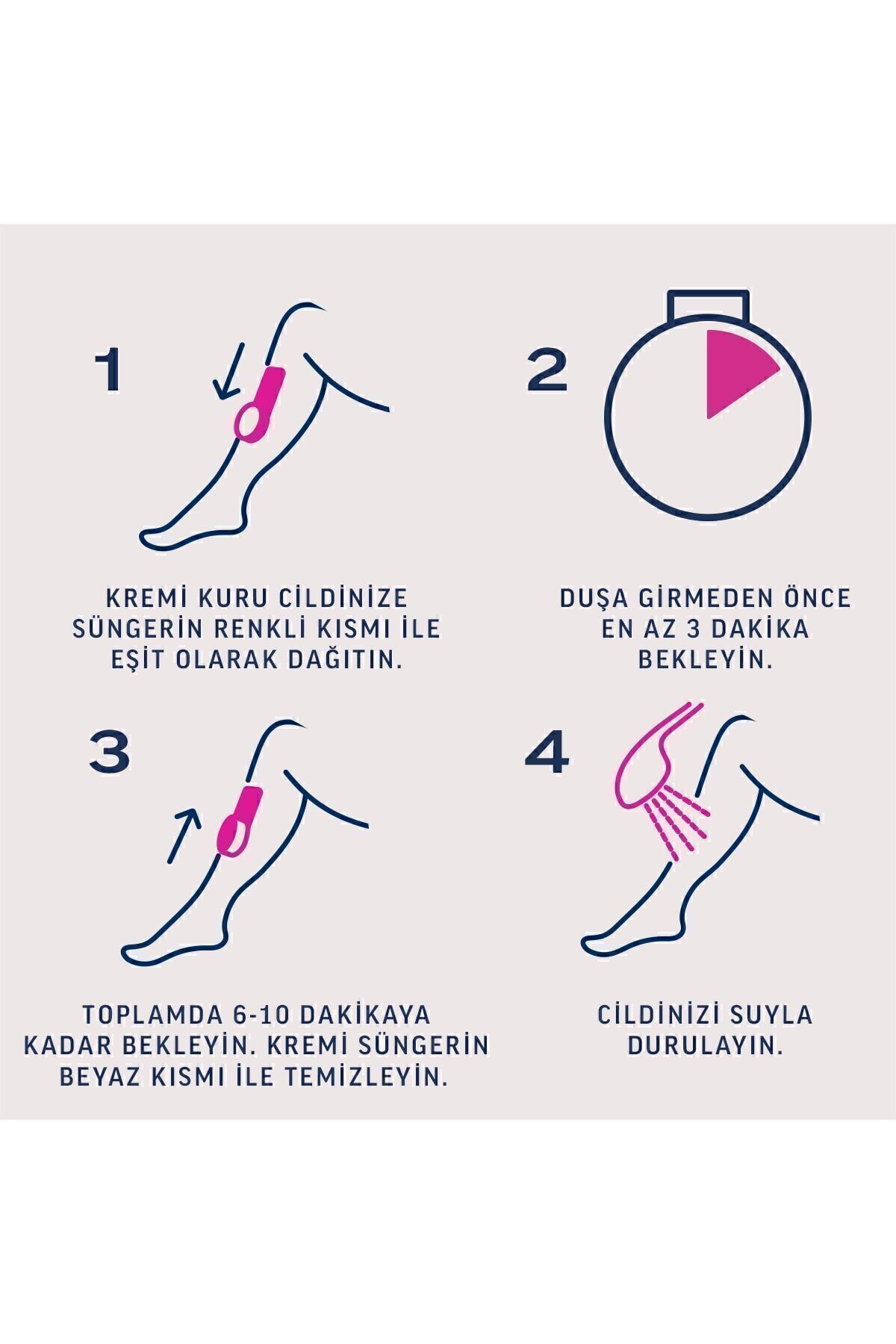 1

KREMİ KURU CİLDİNİZE SÜNGERİN RENKLİ KISMI İLE EŞİT OLARAK DAĞITIN.

2

DUŞA GİRMEDEN ÖNCE EN AZ 3 DAKİKA BEKLEYİN.

3

TOPLAMDA 6-10 DAKİKAYA KADAR BEKLEYİN. KREMİ SÜNGERİN BEYAZ KISMI İLE TEMİZLEYİN.

4

CİLDİNİZİ SUYLA DURULAYIN.