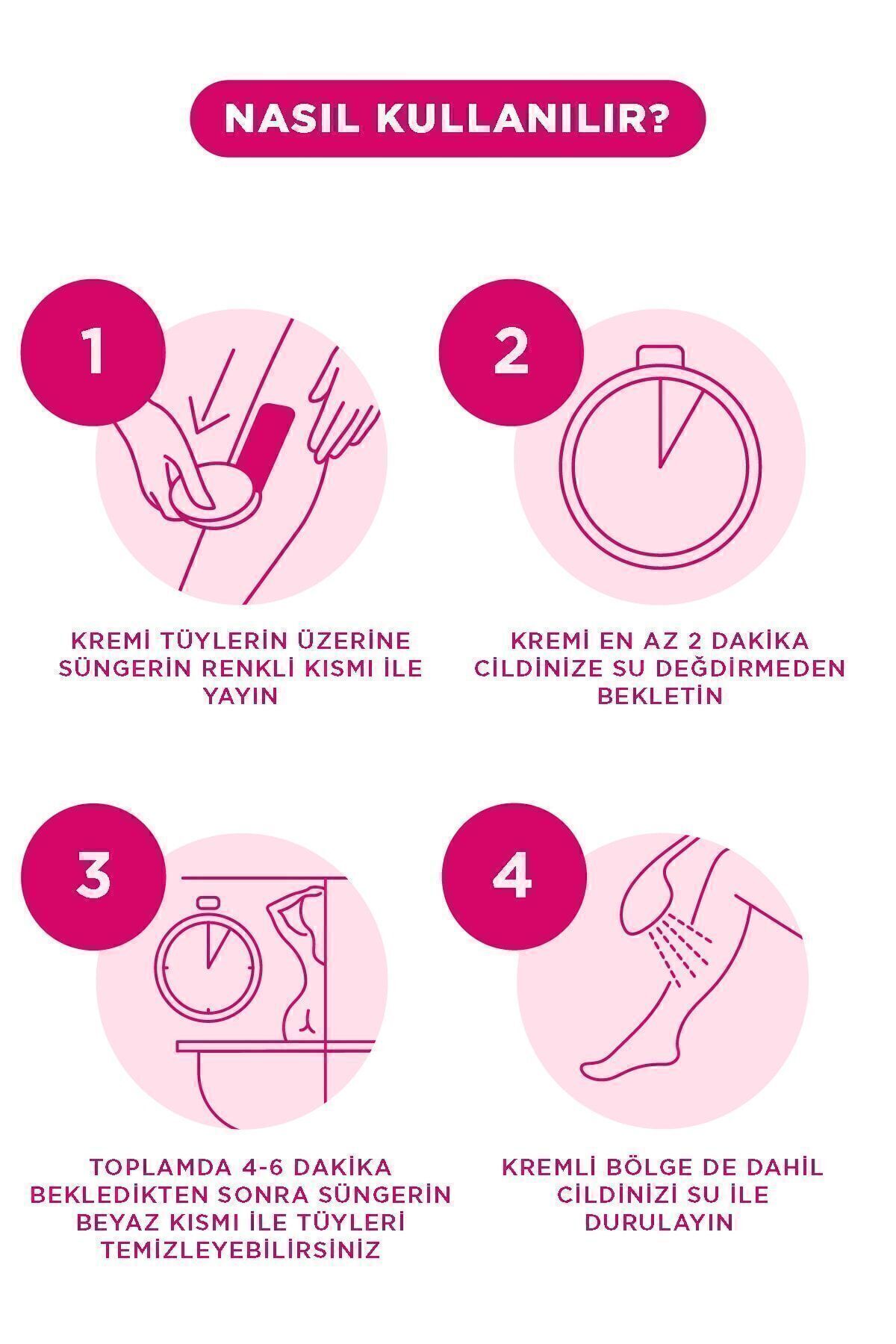 NASIL KULLANILIR?

1

KREMİ TÜYLERİN ÜZERİNE SÜNGERİN RENKLİ KISMI İLE YAYIN

2

KREMİ EN AZ 2 DAKİKA CİLDİNİZE SU DEĞDİRMEDEN BEKLETİN

3

TOPLAMDA 4-6 DAKİKA BEKLEDİKTEN SONRA SÜNGERİN BEYAZ KISMI İLE TÜYLERİ TEMİZLEYEBİLİRSİNİZ

4

KREMLİ BÖLGE DE DAHİL CİLDİNİZİ SU İLE DURULAYIN