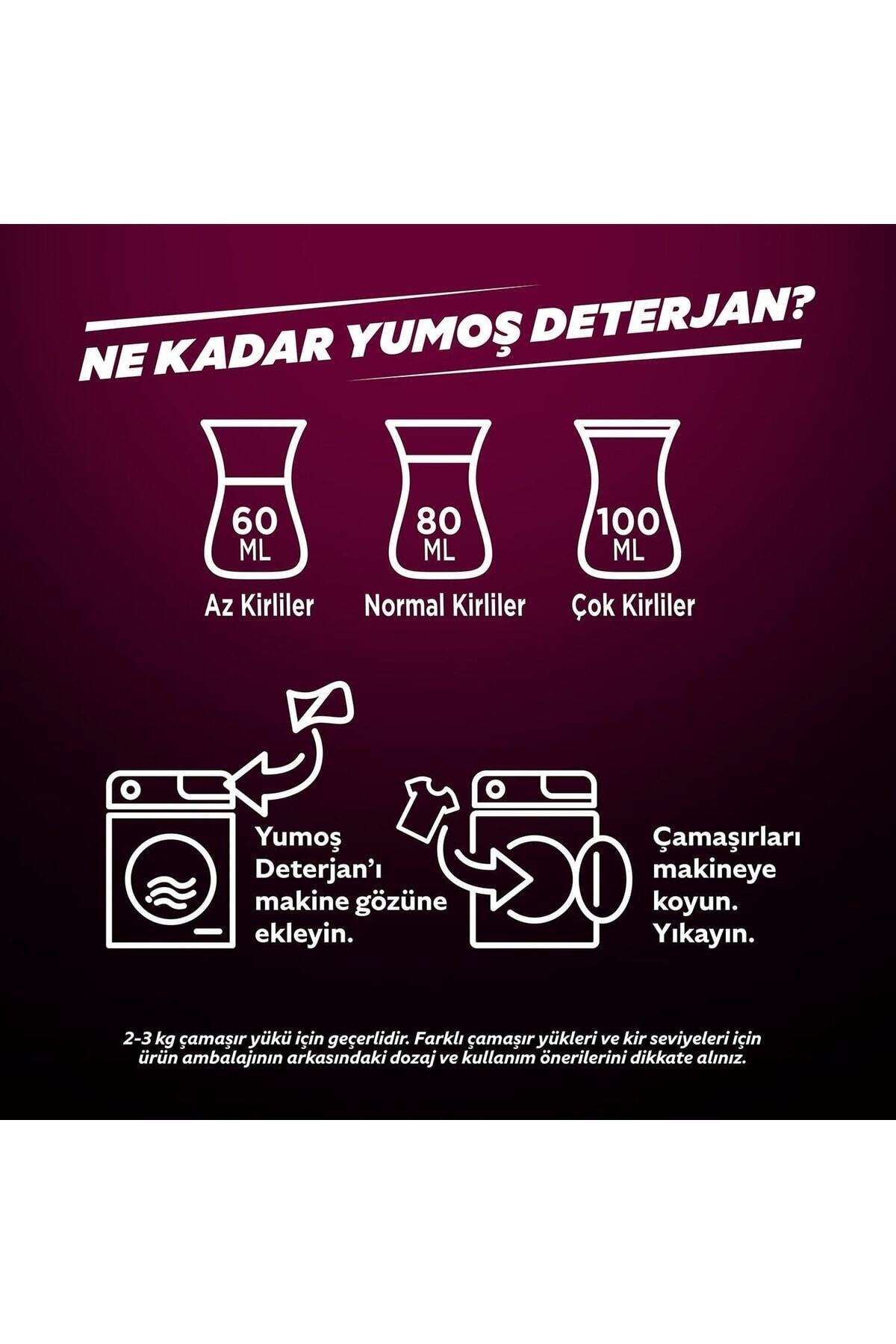 NE KADAR YUMOŞ DETERJAN?

60 ML
Az Kirliler

80 ML
Normal Kirliler

100 ML
Çok Kirliler

Yumoş Deterjan'ı makine gözüne ekleyin.

Çamaşırları makineye koyun. Yıkayın.

2-3 kg çamaşır yükü için geçerlidir. Farklı çamaşır yükleri ve kir seviyeleri için ürün ambalajının arkasındaki dozaj ve kullanım önerilerini dikkate alınız.