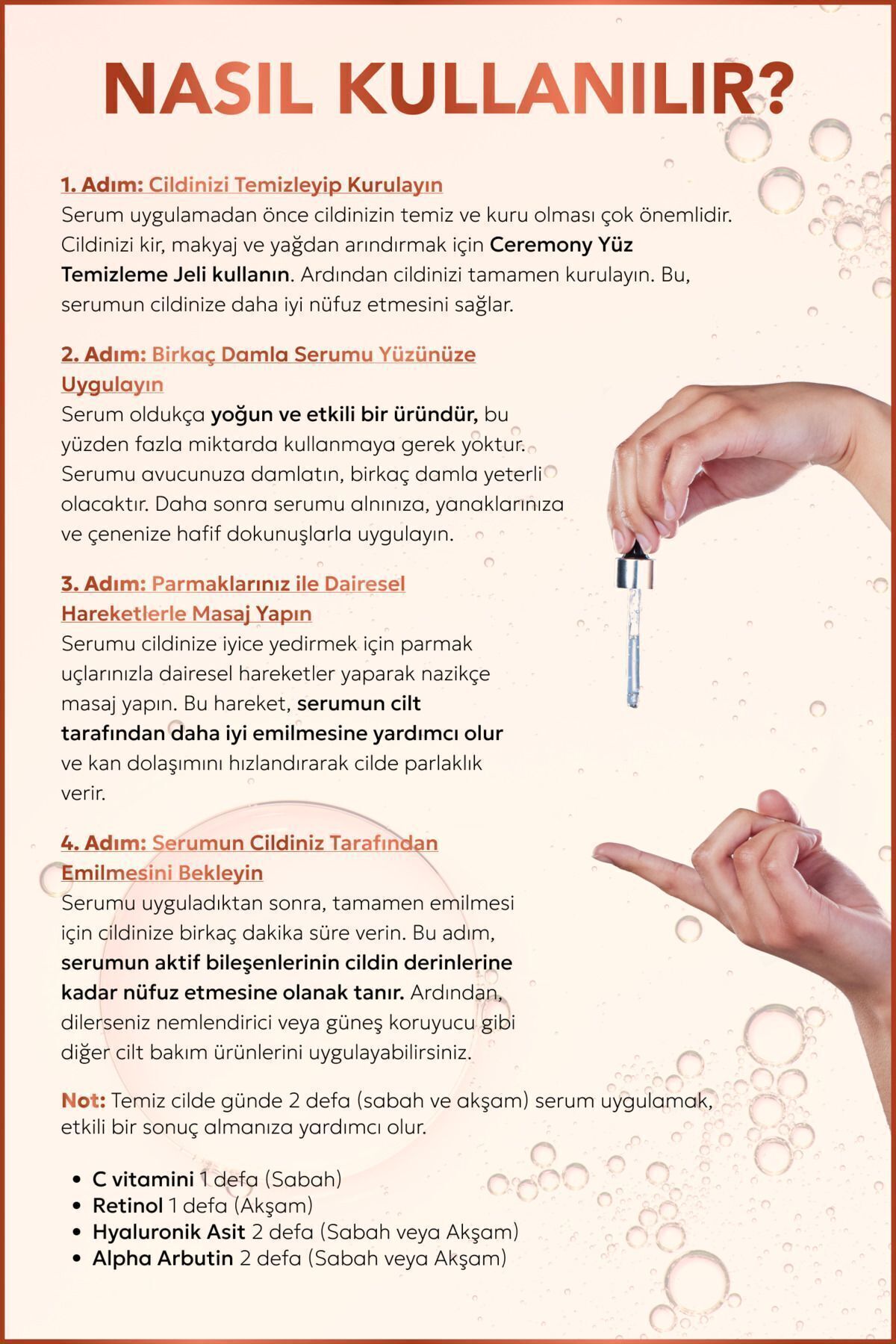 NASIL KULLANILIR?

1. Adım: Cildinizi Temizleyip Kurulayın
Serum uygulamadan önce cildinizin temiz ve kuru olması çok önemlidir. Cildinizi kir, makyaj ve yağdan arındırmak için Ceremony Yüz Temizleme Jeli kullanın. Ardından cildinizi tamamen kurulayın. Bu, serumun cildinize daha iyi nüfuz etmesini sağlar.

2. Adım: Birkaç Damla Serumu Yüzünüze Uygulayın
Serum oldukça yoğun ve etkili bir üründür, bu yüzden fazla miktarda kullanmaya gerek yoktur. Serumu avucunuza damlatın, birkaç damla yeterli olacaktır. Daha sonra serumu alnınıza, yanaklarınıza ve çenenize hafif dokunuşlarla uygulayın.

3. Adım: Parmaklarınız ile Dairesel Hareketlerle Masaj Yapın
Serumu cildinize iyice yedirmek için parmak uçlarınızla dairesel hareketler yaparak nazikçe masaj yapın. Bu hareket, serumun cilt tarafından daha iyi emilmesine yardımcı olur ve kan dolaşımını hızlandırarak cilde parlaklık verir.

4. Adım: Serumun Cildiniz Tarafından Emilmesini Bekleyin
Serumu uyguladıktan sonra, tamamen emilmesi için cildinize birkaç dakika süre verin. Bu adım, serumun aktif bileşenlerinin cildin derinlerine kadar nüfuz etmesine olanak tanır. Ardından, dilerseniz nemlendirici veya güneş koruyucu gibi diğer cilt bakım ürünlerini uygulayabilirsiniz.

Not: Temiz cilde günde 2 defa (sabah ve akşam) serum uygulamak, etkili bir sonuç almanıza yardımcı olur.

• C vitamini 1 defa (Sabah)
• Retinol 1 defa (Akşam)
• Hyaluronik Asit 2 defa (Sabah veya Akşam)
• Alpha Arbutin 2 defa (Sabah veya Akşam)