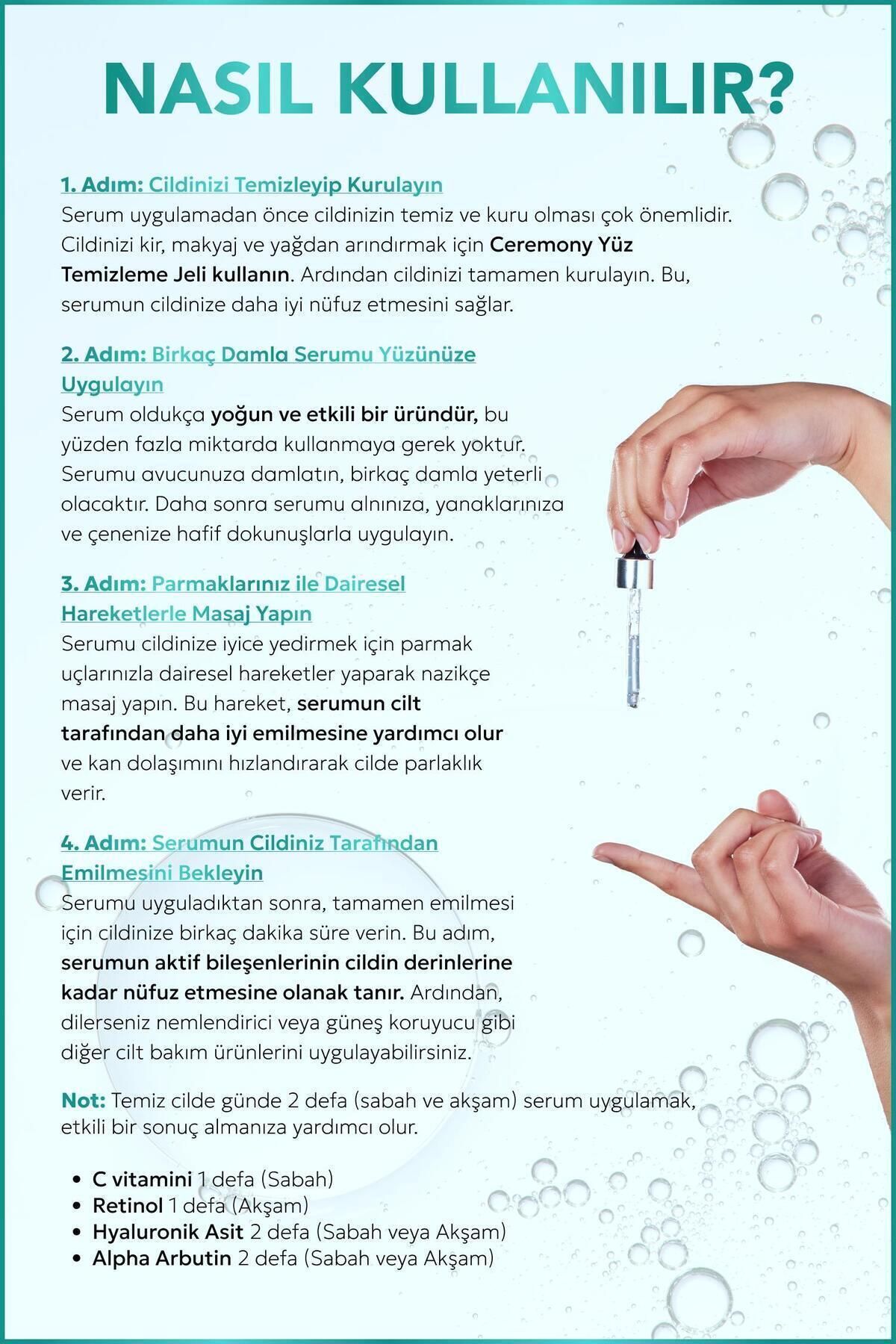 NASIL KULLANILIR?

1. Adım: Cildinizi Temizleyip Kurulayın
Serum uygulamadan önce cildinizin temiz ve kuru olması çok önemlidir. Cildinizi kir, makyaj ve yağdan arındırmak için Ceremony Yüz Temizleme Jeli kullanın. Ardından cildinizi tamamen kurulayın. Bu, serumun cildinize daha iyi nüfuz etmesini sağlar.

2. Adım: Birkaç Damla Serumu Yüzünüze Uygulayın
Serum oldukça yoğun ve etkili bir üründür, bu yüzden fazla miktarda kullanmaya gerek yoktur. Serumu avucunuza damlatın, birkaç damla yeterli olacaktır. Daha sonra serumu alnınıza, yanaklarınıza ve çenenize hafif dokunuşlarla uygulayın.

3. Adım: Parmaklarınız ile Dairesel Hareketlerle Masaj Yapın
Serumu cildinize iyice yedirmek için parmak uçlarınızla dairesel hareketler yaparak nazikçe masaj yapın. Bu hareket, serumun cilt tarafından daha iyi emilmesine yardımcı olur ve kan dolaşımını hızlandırarak cilde parlaklık verir.

4. Adım: Serumun Cildiniz Tarafından Emilmesini Bekleyin
Serumu uyguladıktan sonra, tamamen emilmesi için cildinize birkaç dakika süre verin. Bu adım, serumun aktif bileşenlerinin cildin derinlerine kadar nüfuz etmesine olanak tanır. Ardından, dilerseniz nemlendirici veya güneş koruyucu gibi diğer cilt bakım ürünlerini uygulayabilirsiniz.

Not: Temiz cilde günde 2 defa (sabah ve akşam) serum uygulamak, etkili bir sonuç almanıza yardımcı olur.

• C vitamini 1 defa (Sabah)
• Retinol 1 defa (Akşam)
• Hyaluronik Asit 2 defa (Sabah veya Akşam)
• Alpha Arbutin 2 defa (Sabah veya Akşam)