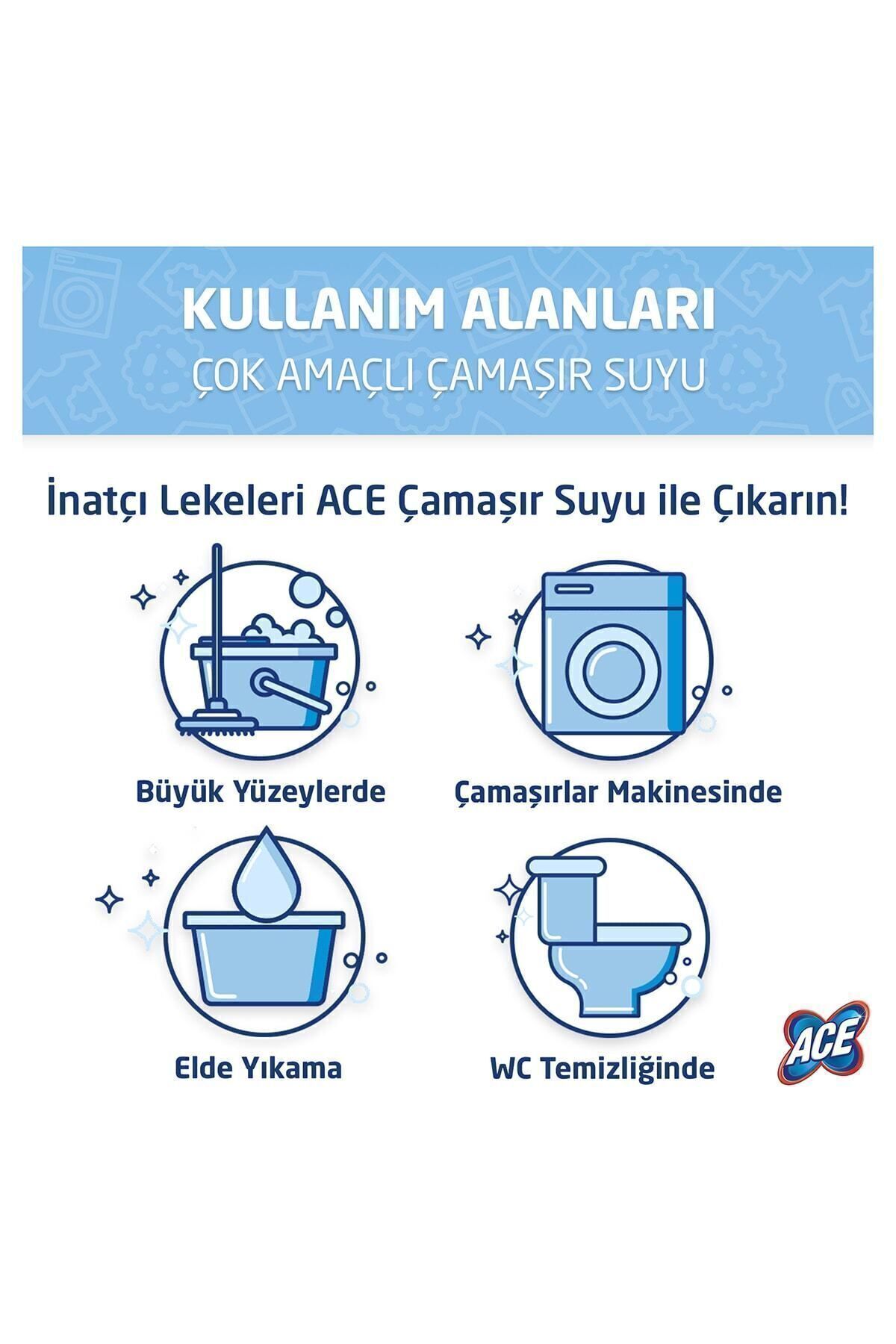 KULLANIM ALANLARI
ÇOK AMAÇLI ÇAMAŞIR SUYU

İnatçı Lekeleri ACE Çamaşır Suyu ile Çıkarın!

Büyük Yüzeylerde

Çamaşırlar Makinesinde

Elde Yıkama

WC Temizliğinde

ACE