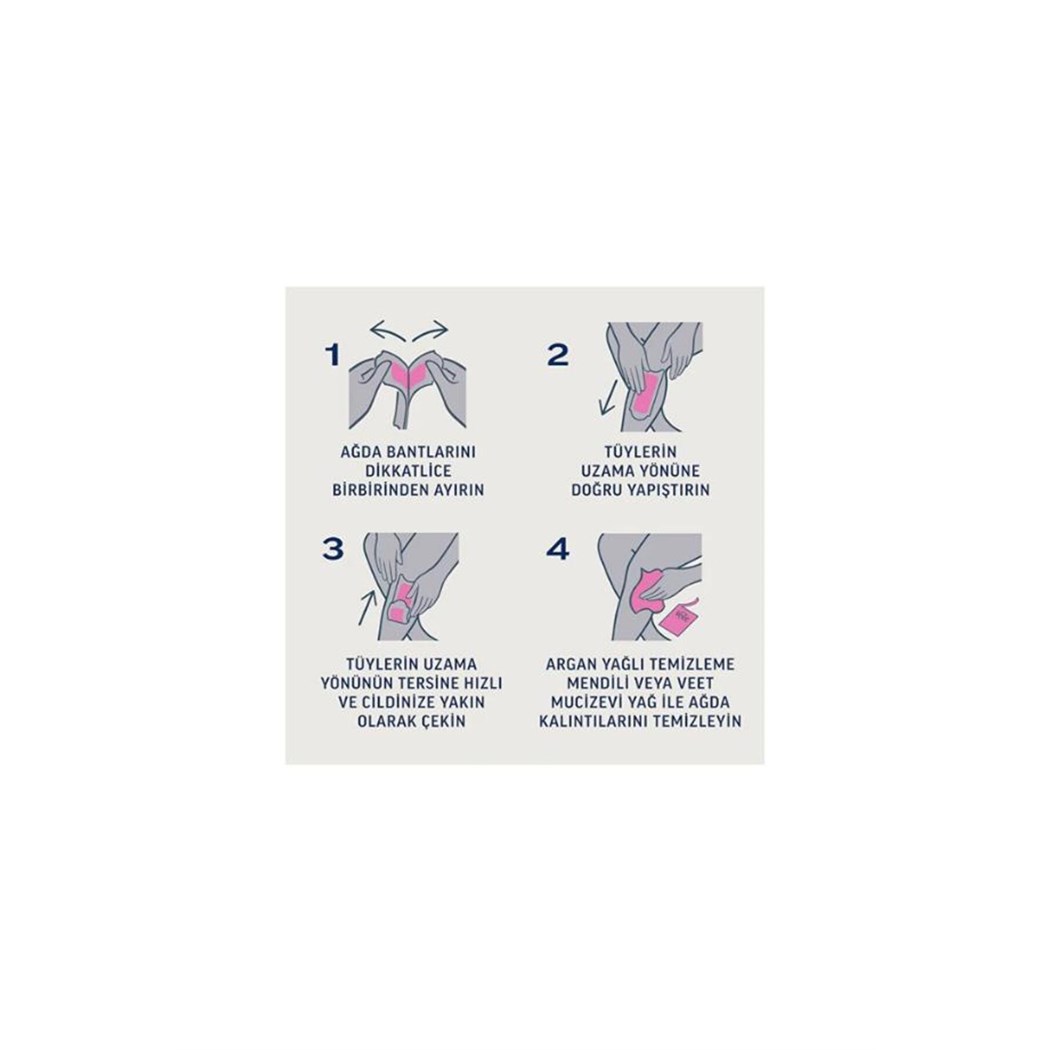 1

AĞDA BANTLARINI DİKKATLİCE BİRBİRİNDEN AYIRIN

2

TÜYLERİN UZAMA YÖNÜNE DOĞRU YAPIŞTIRIN

3

TÜYLERİN UZAMA YÖNÜNÜN TERSİNE HIZLI VE CİLDİNİZE YAKIN OLARAK ÇEKİN

4

ARGAN YAĞLI TEMİZLEME MENDİLİ VEYA VEET MUCİZEVİ YAĞ İLE AĞDA KALINTILARINI TEMİZLEYİN