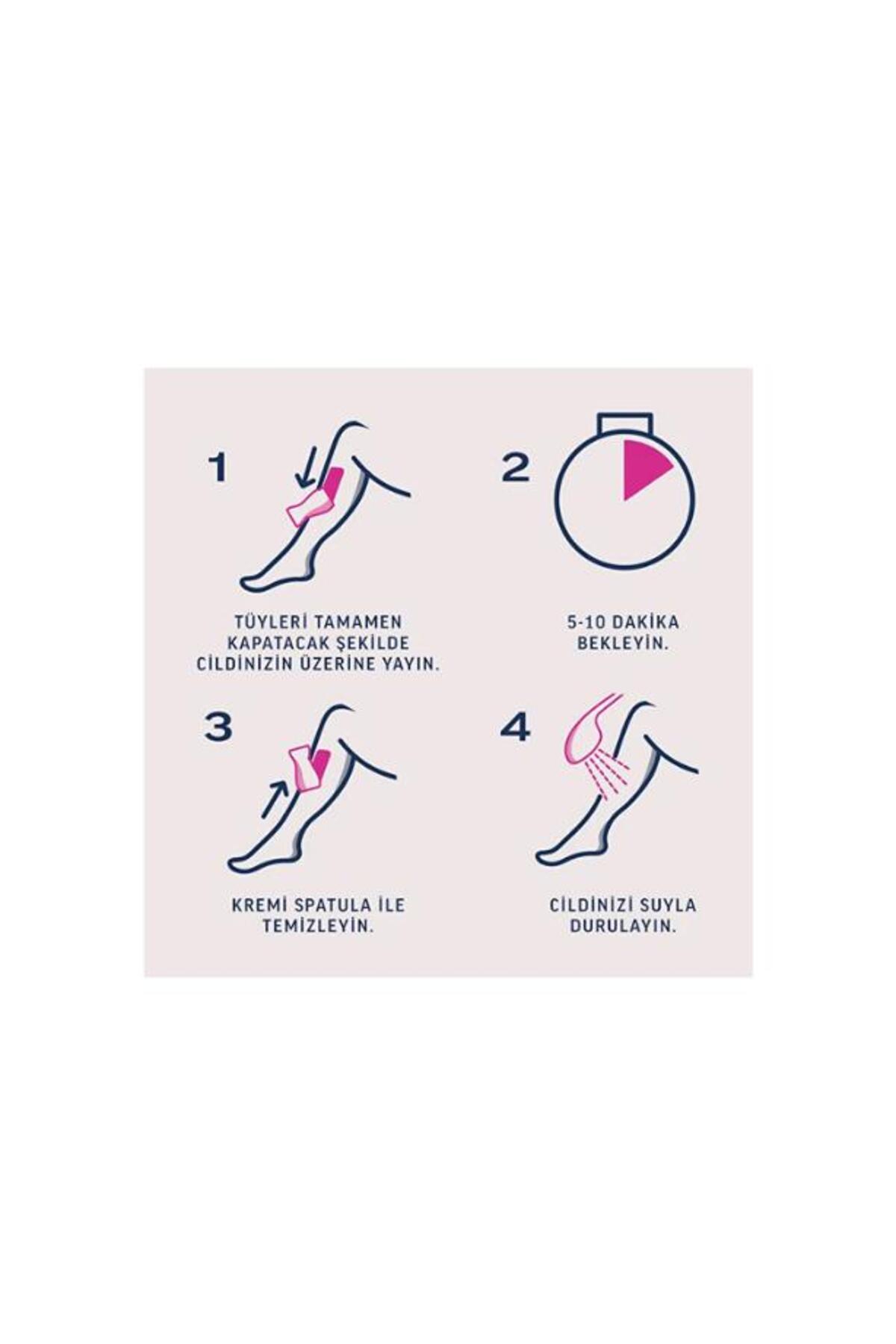 1

TÜYLERİ TAMAMEN KAPATACAK ŞEKİLDE CİLDİNİZİN ÜZERİNE YAYIN.

2

5-10 DAKİKA BEKLEYİN.

3

KREMİ SPATULA İLE TEMİZLEYİN.

4

CİLDİNİZİ SUYLA DURULAYIN.