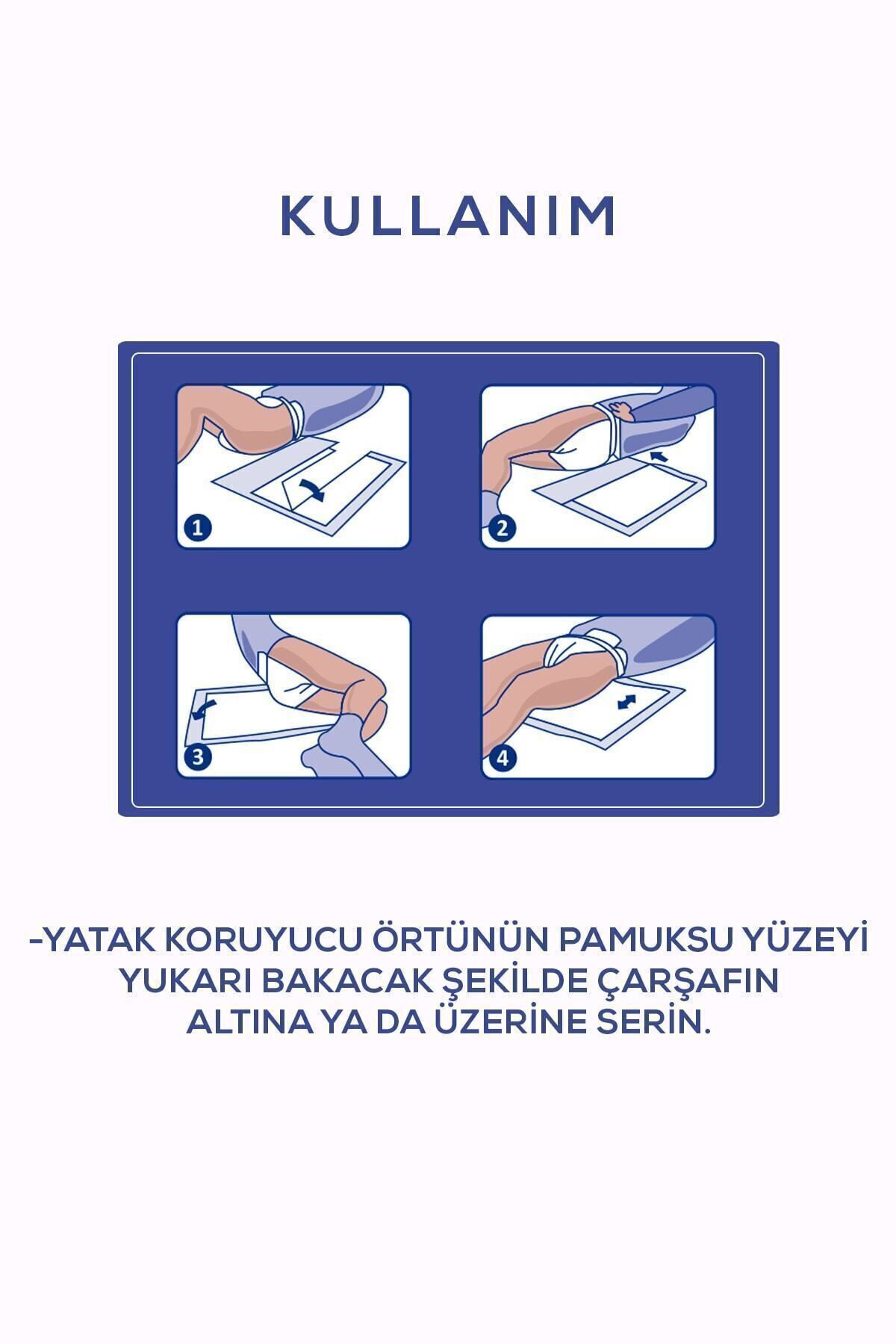 KULLANIM

1

2

3

4

-YATAK KORUYUCU ÖRTÜNÜN PAMUKSU YÜZEYİ YUKARI BAKACAK ŞEKİLDE ÇARŞAFIN ALTINA YA DA ÜZERİNE SERİN.