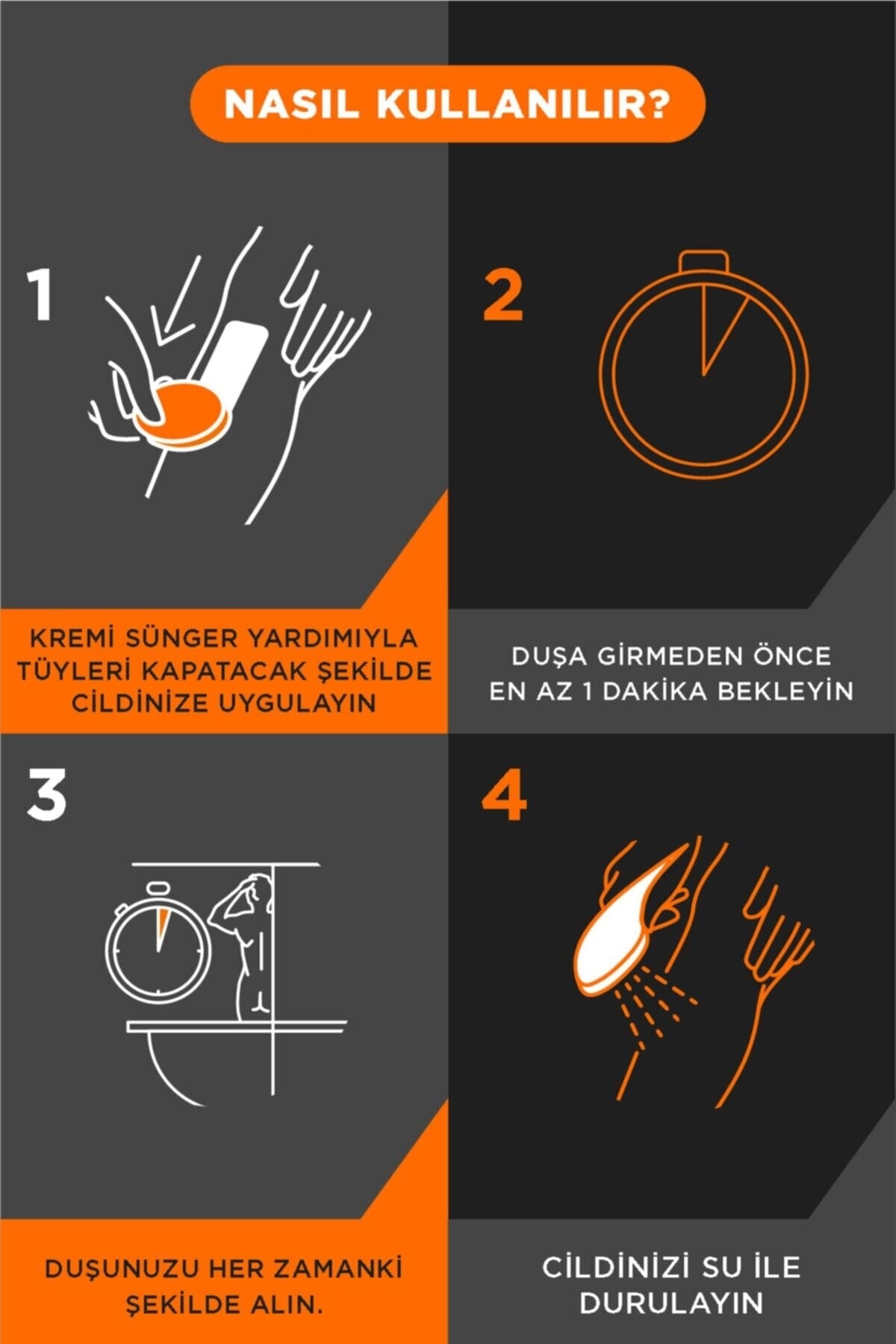 NASIL KULLANILIR?

1

KREMİ SÜNGER YARDIMIYLA TÜYLERİ KAPATACAK ŞEKİLDE CİLDİNİZE UYGULAYIN

2

DUŞA GİRMEDEN ÖNCE EN AZ 1 DAKİKA BEKLEYİN

3

DUŞUNUZU HER ZAMANKİ ŞEKİLDE ALIN.

4

CİLDİNİZİ SU İLE DURULAYIN