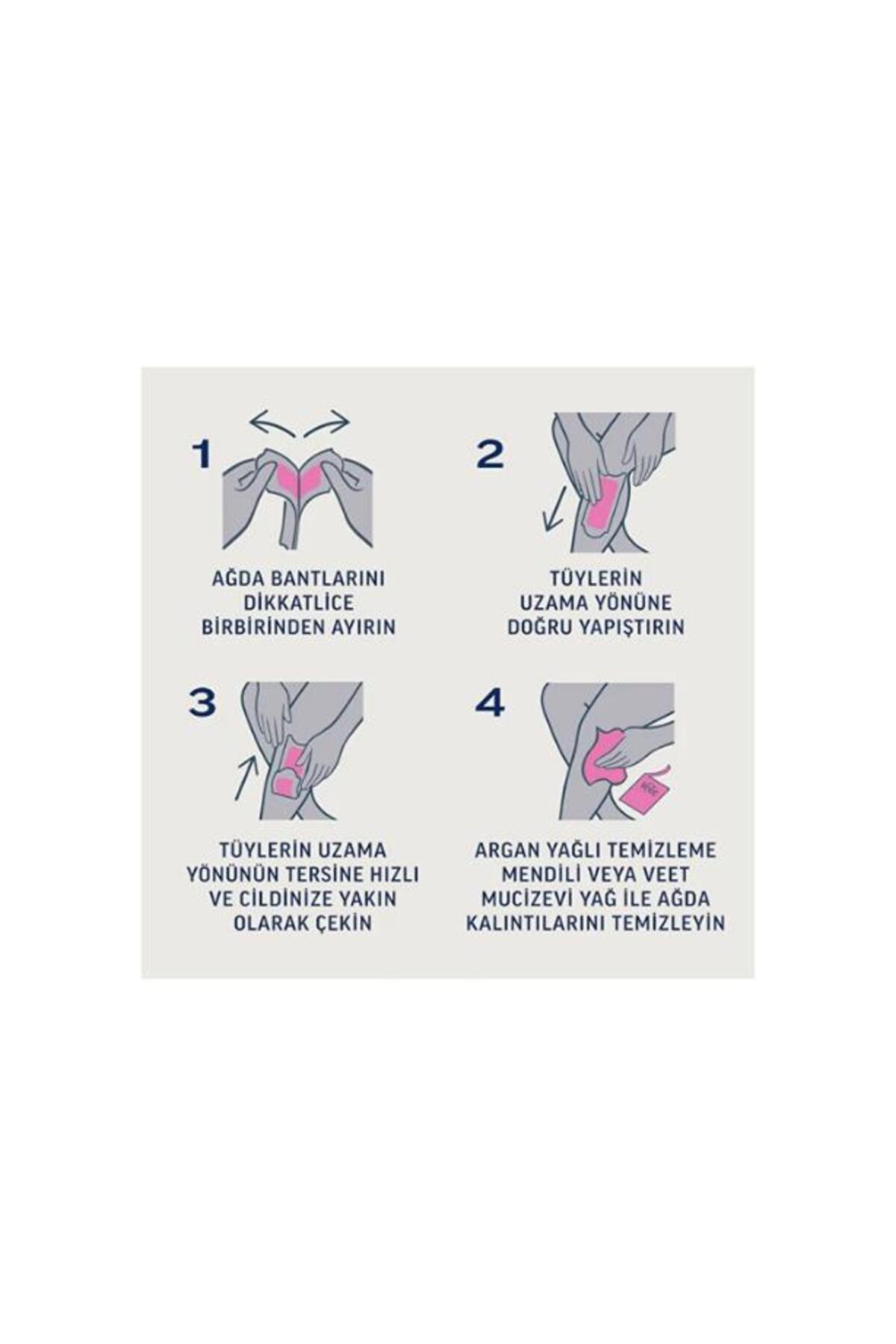 1

AĞDA BANTLARINI DİKKATLİCE BİRBİRİNDEN AYIRIN

2

TÜYLERİN UZAMA YÖNÜNE DOĞRU YAPIŞTIRIN

3

TÜYLERİN UZAMA YÖNÜNÜN TERSİNE HIZLI VE CİLDİNİZE YAKIN OLARAK ÇEKİN

4

ARGAN YAĞLI TEMİZLEME MENDİLİ VEYA VEET MUCİZEVİ YAĞ İLE AĞDA KALINTILARINI TEMİZLEYİN