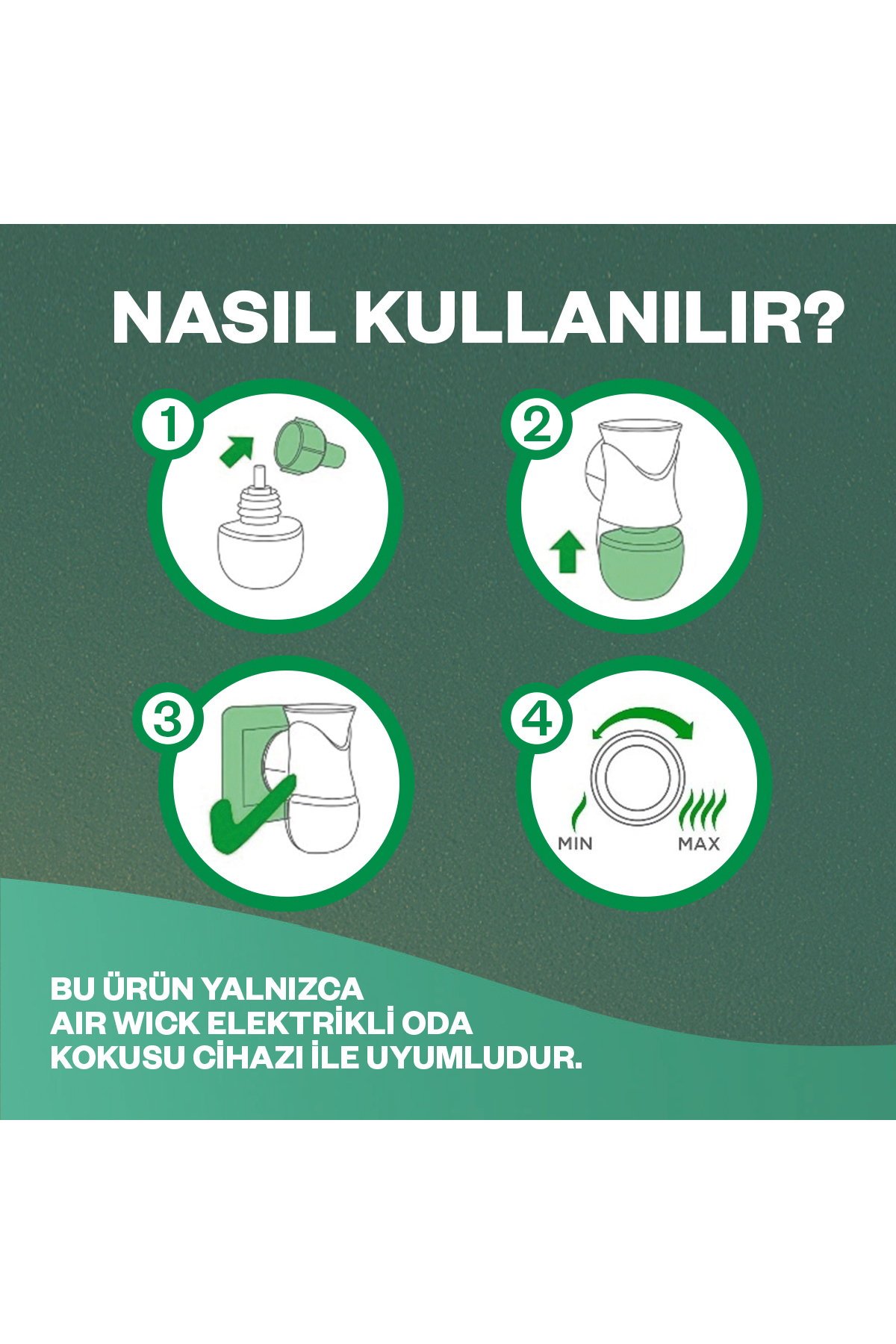 NASIL KULLANILIR?

1

2

3

4

MIN

MAX

BU ÜRÜN YALNIZCA AIR WICK ELEKTRİKLİ ODA KOKUSU CİHAZI İLE UYUMLUDUR.