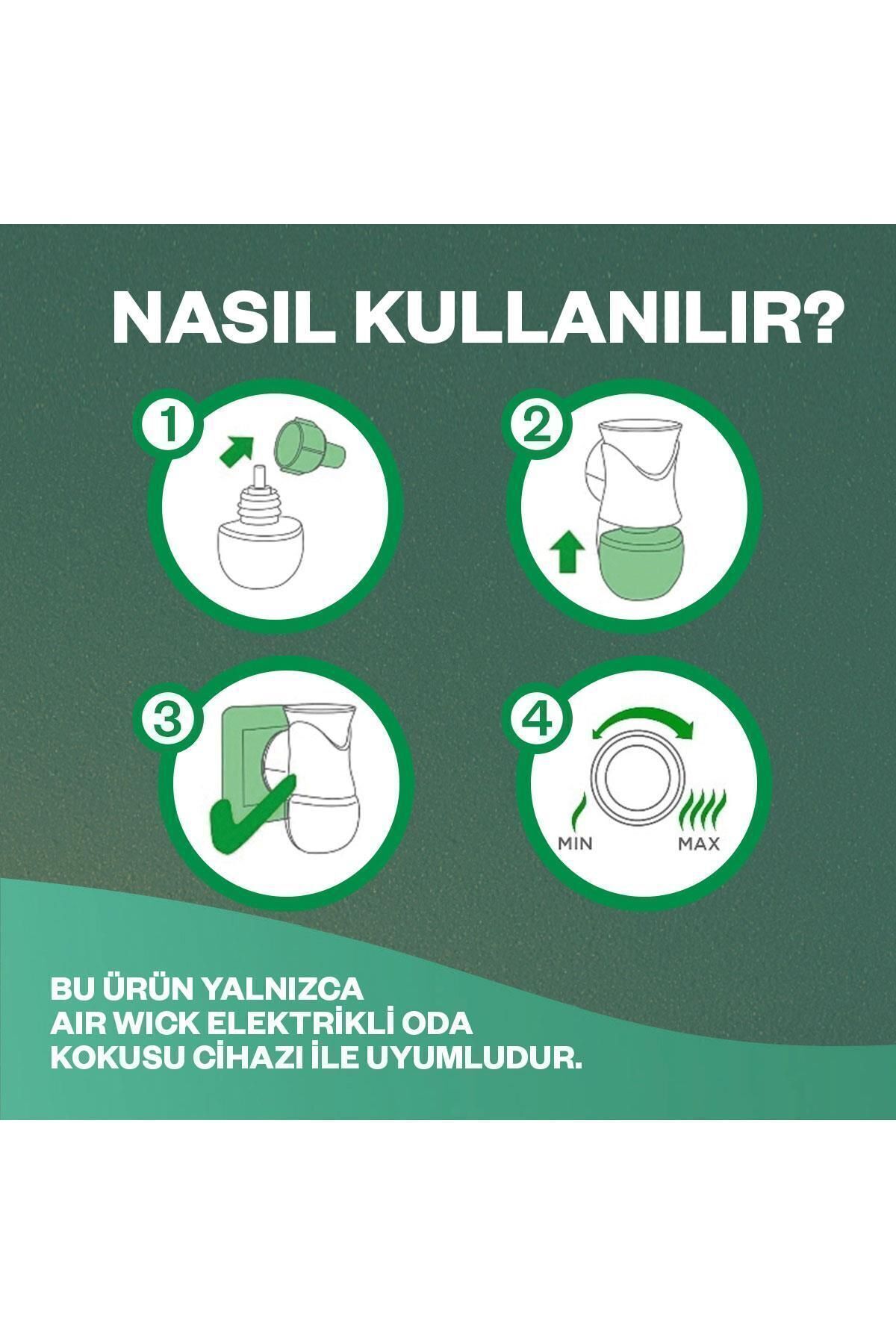 NASIL KULLANILIR?

1

2

3

4

MIN

MAX

BU ÜRÜN YALNIZCA AIR WICK ELEKTRİKLİ ODA KOKUSU CİHAZI İLE UYUMLUDUR.