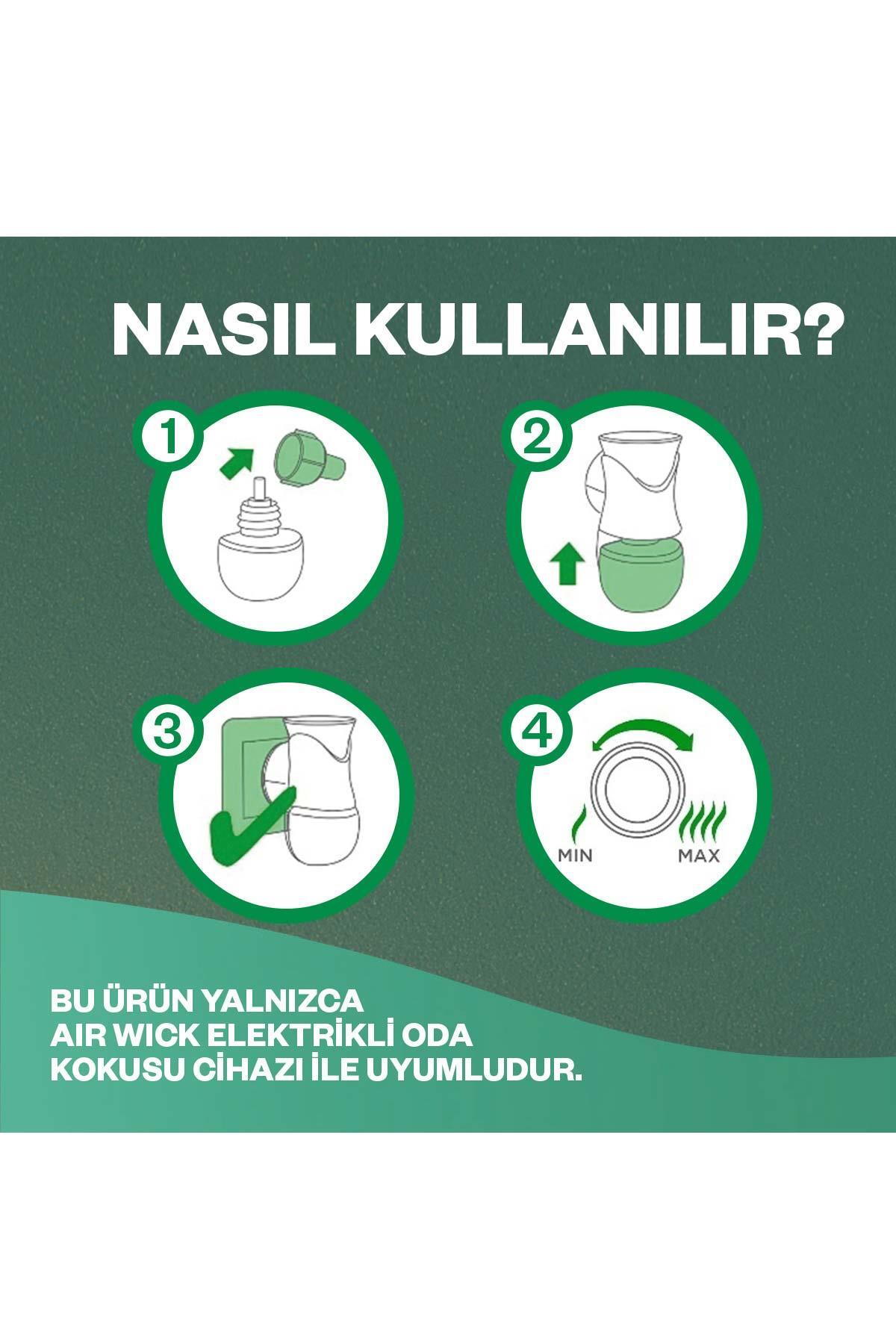 NASIL KULLANILIR?

1

2

3

4

MIN

MAX

BU ÜRÜN YALNIZCA AIR WICK ELEKTRİKLİ ODA KOKUSU CİHAZI İLE UYUMLUDUR.