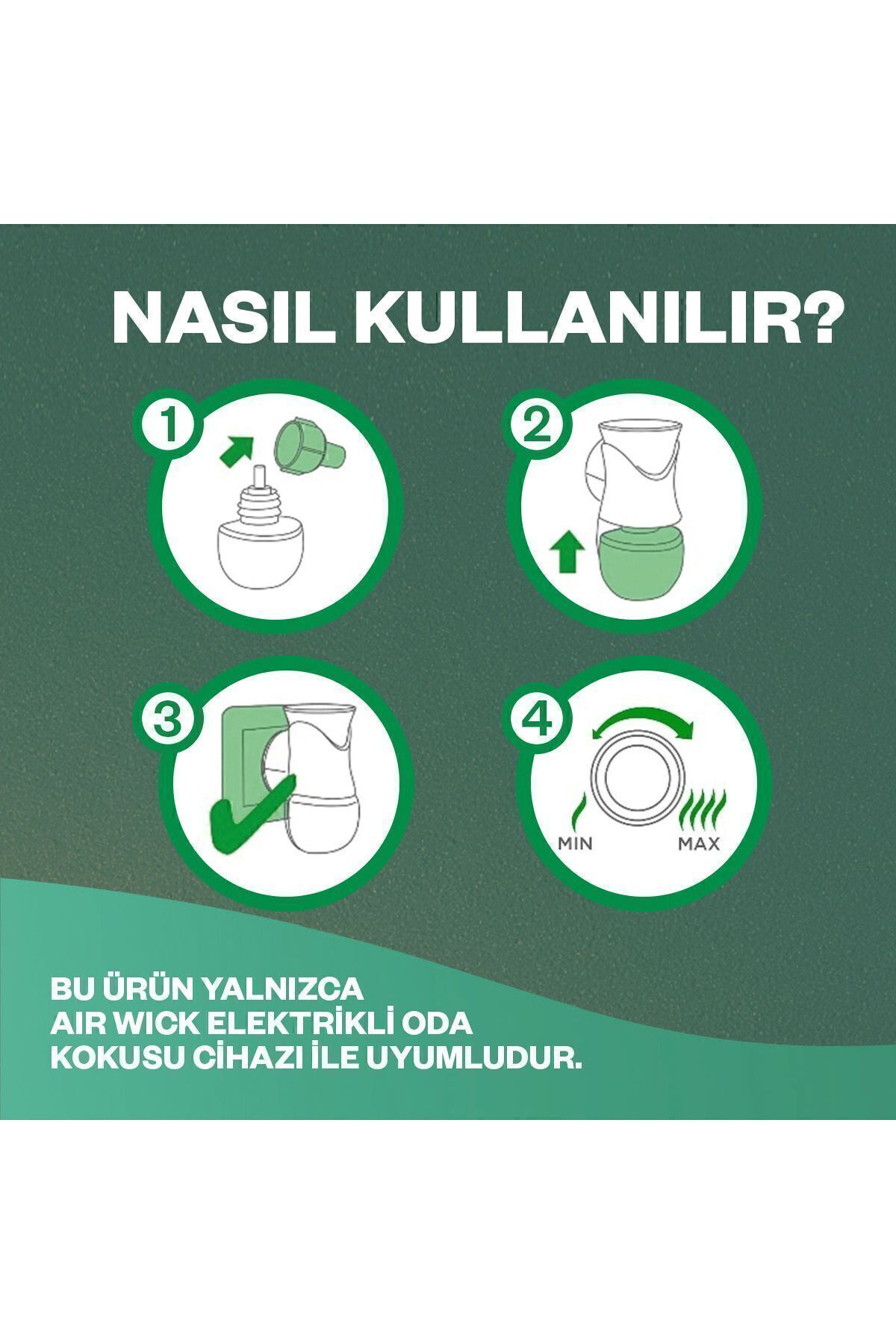 NASIL KULLANILIR?

1

2

3

4

MIN

MAX

BU ÜRÜN YALNIZCA AIR WICK ELEKTRİKLİ ODA KOKUSU CİHAZI İLE UYUMLUDUR.