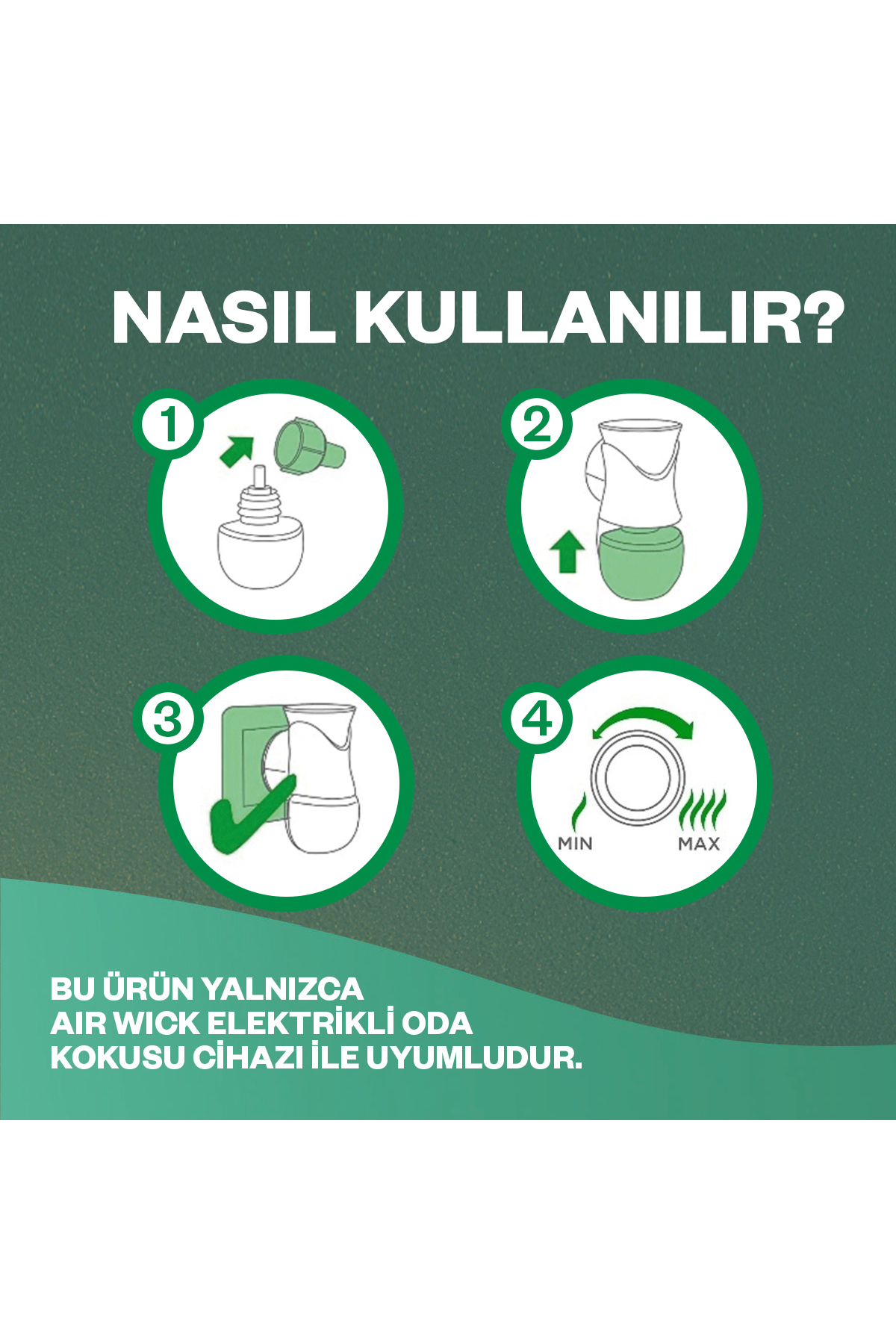 NASIL KULLANILIR?

1

2

3

4

MIN

MAX

BU ÜRÜN YALNIZCA AIR WICK ELEKTRİKLİ ODA KOKUSU CİHAZI İLE UYUMLUDUR.