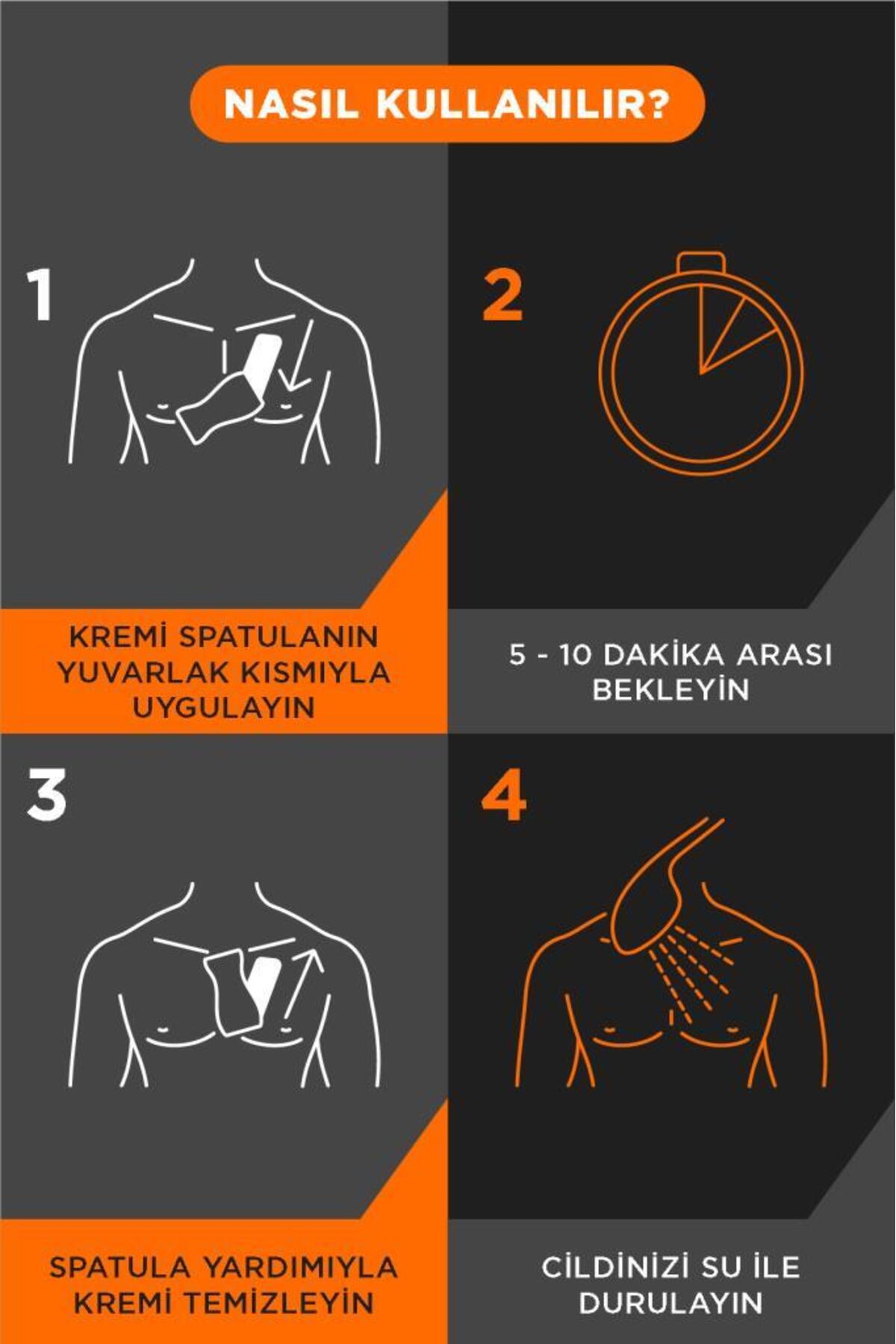 NASIL KULLANILIR?

1

KREMİ SPATULANIN YUVARLAK KISMIYLA UYGULAYIN

2

5 - 10 DAKİKA ARASI BEKLEYİN

3

SPATULA YARDIMIYLA KREMİ TEMİZLEYİN

4

CİLDİNİZİ SU İLE DURULAYIN