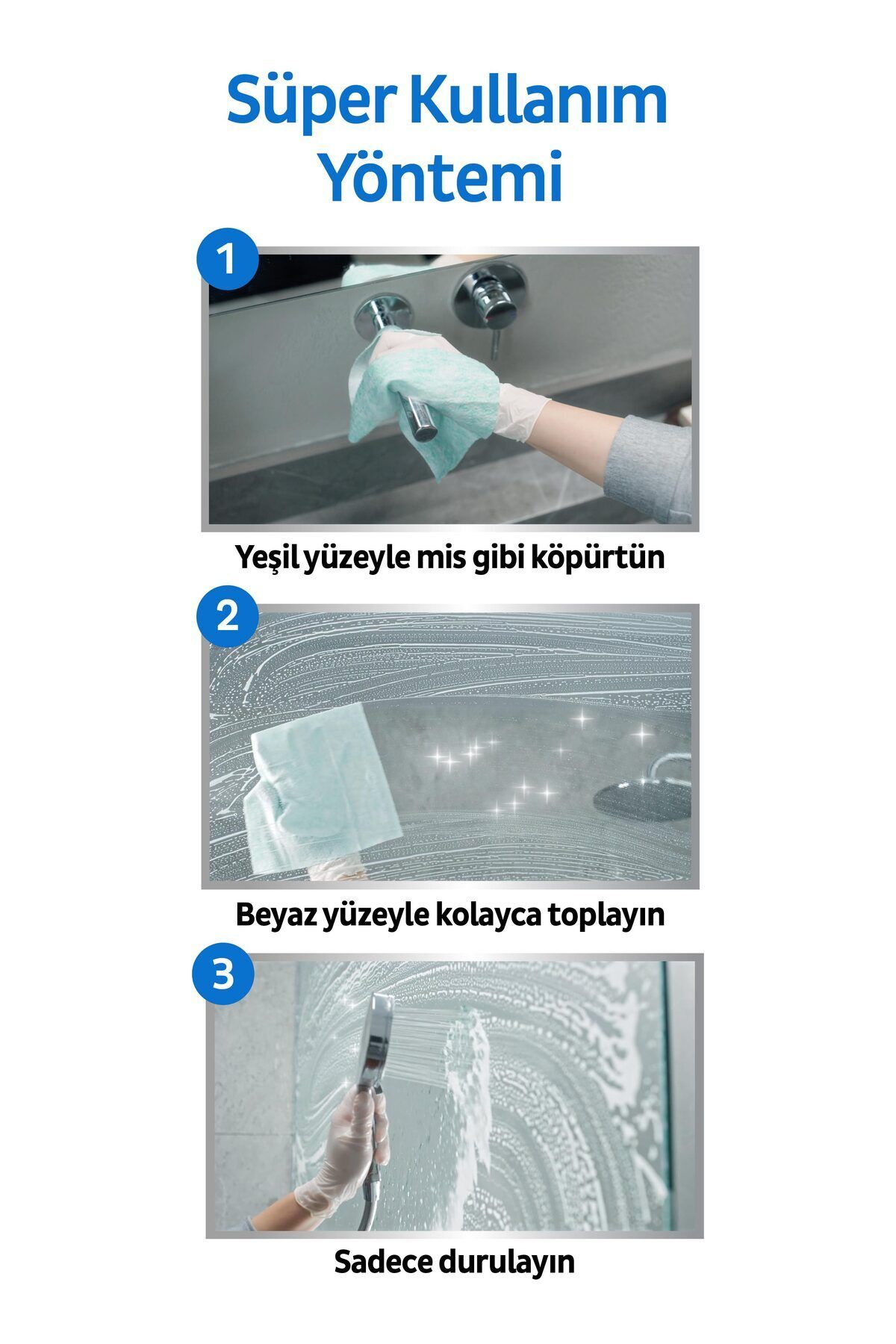 Süper Kullanım Yöntemi

1

Yeşil yüzeyle mis gibi köpürtün

2

Beyaz yüzeyle kolayca toplayın

3

Sadece durulayın