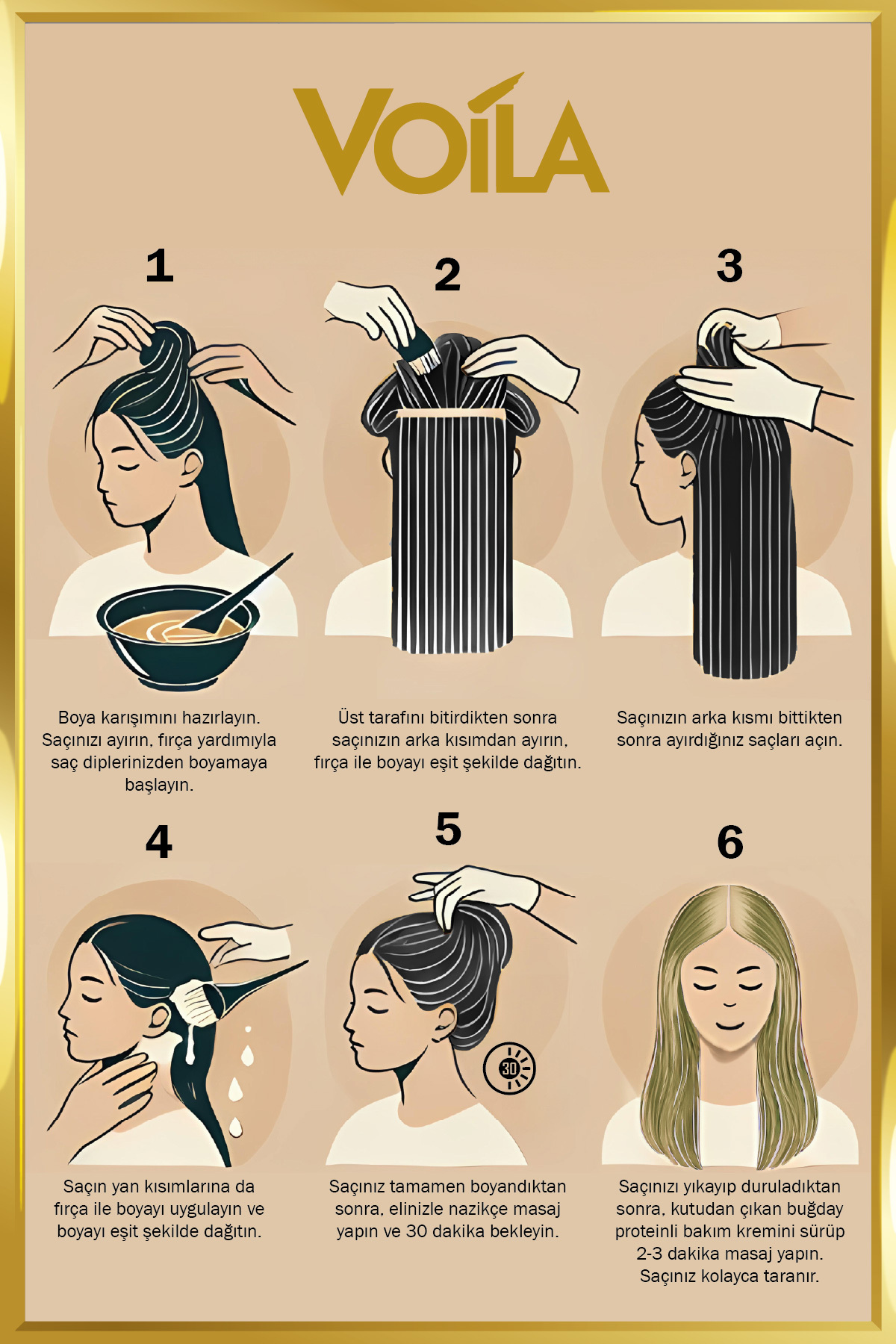 VOİLA

1

Boya karışımını hazırlayın. Saçınızı ayırın, fırça yardımıyla saç diplerinizden boyamaya başlayın.

2

Üst tarafını bitirdikten sonra saçınızın arka kısımdan ayırın, fırça ile boyayı eşit şekilde dağıtın.

3

Saçınızın arka kısmı bittikten sonra ayırdığınız saçları açın.

4

Saçın yan kısımlarına da fırça ile boyayı uygulayın ve boyayı eşit şekilde dağıtın.

5

30

Saçınız tamamen boyandıktan sonra, elinizle nazikçe masaj yapın ve 30 dakika bekleyin.

6

Saçınızı yıkayıp duruladıktan sonra, kutudan çıkan buğday proteinli bakım kremini sürüp 2-3 dakika masaj yapın. Saçınız kolayca taranır.