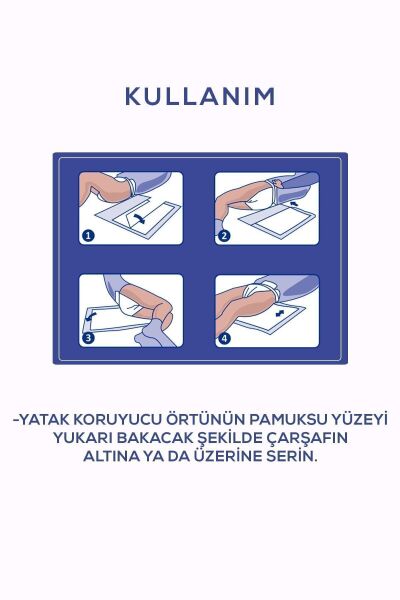 KULLANIM

1

2

3

4

-YATAK KORUYUCU ÖRTÜNÜN PAMUKSU YÜZEYİ YUKARI BAKACAK ŞEKİLDE ÇARŞAFIN ALTINA YA DA ÜZERİNE SERİN.