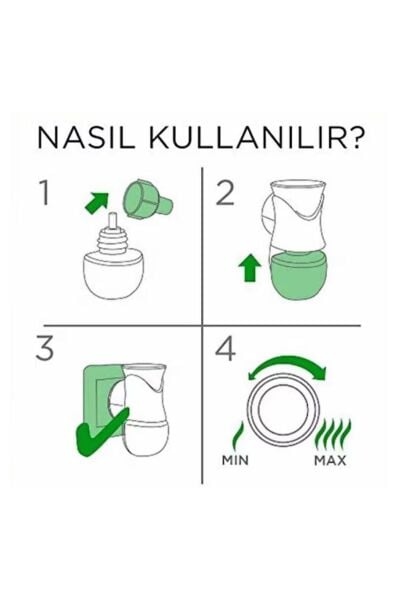 NASIL KULLANILIR?

1

2

3

4

MIN

MAX