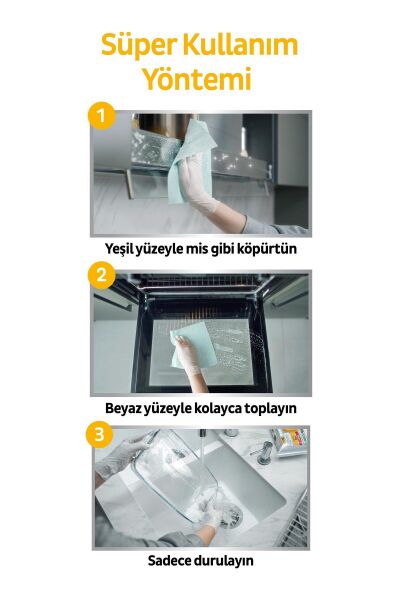 Süper Kullanım Yöntemi

1

Yeşil yüzeyle mis gibi köpürtün

2

Beyaz yüzeyle kolayca toplayın

3

Sadece durulayın