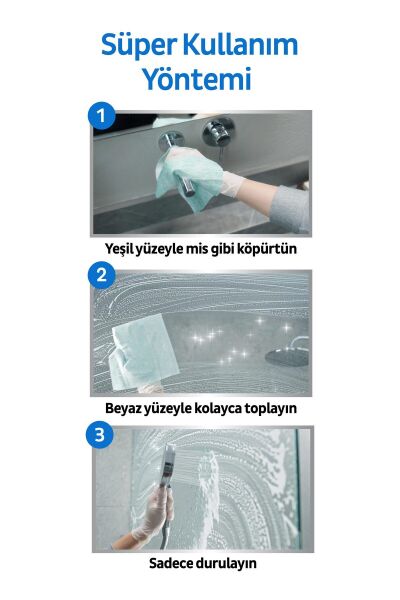 Süper Kullanım Yöntemi

1

Yeşil yüzeyle mis gibi köpürtün

2

Beyaz yüzeyle kolayca toplayın

3

Sadece durulayın